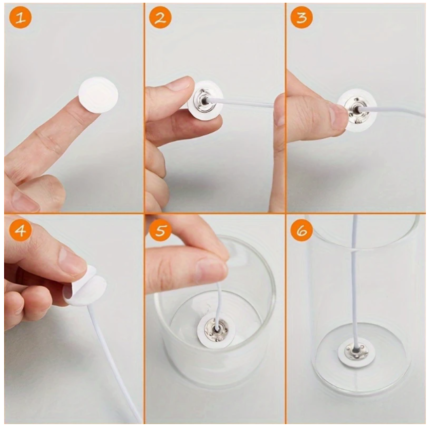 1
2
3
4
5
6